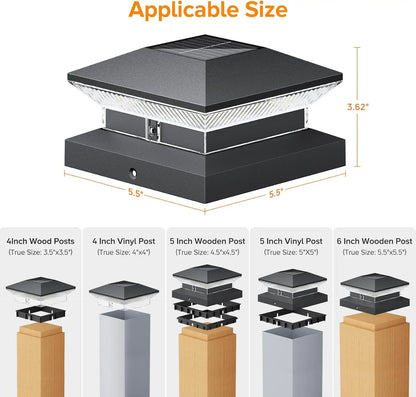 Applicable Size

3.62"

5.5"

5.5"

4Inch Wood Posts
(True Size: 3.5"x3.5")

4 Inch Vinyl Post
(True Size: 4"x4")

5 Inch Wooden Post
(True Size: 4.5"x4.5")

5 Inch Vinyl Post
(True Size: 5"X5")

6 Inch Wooden Post
(True Size: 5.5"x5.5")