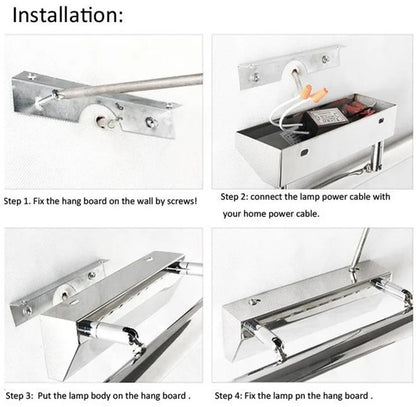 Installation:

Step 1. Fix the hang board on the wall by screws!

Step 2: connect the lamp power cable with your home power cable.

Step 3: Put the lamp body on the hang board .

Step 4: Fix the lamp pn the hang board .